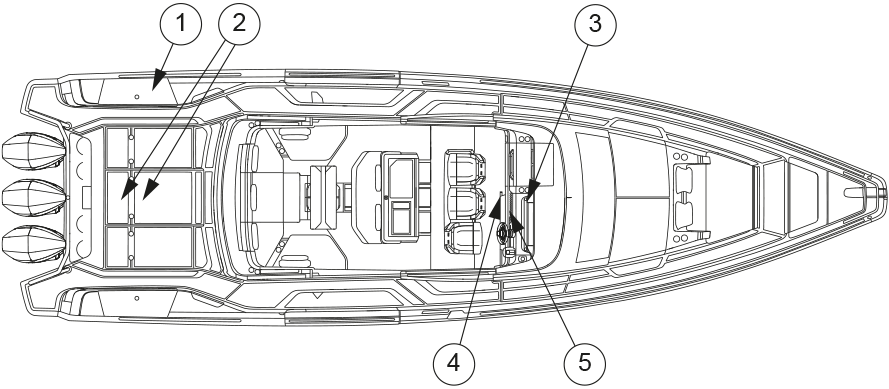 1
2
3
4
5